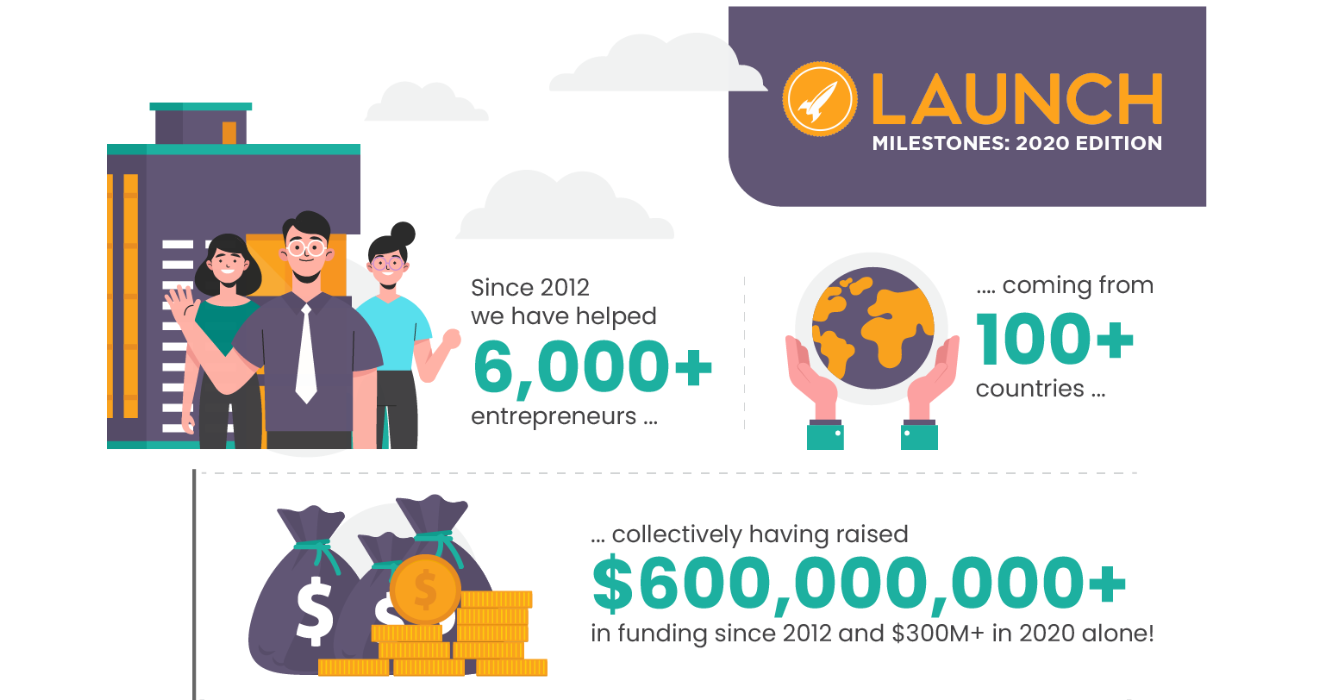 LAUNCH
MILESTONES: 2020 EDITION

Since 2012 we have helped
6,000+
entrepreneurs ...

.... coming from
100+
countries ...

... collectively having raised
$600,000,000+
in funding since 2012 and $300M+ in 2020 alone!